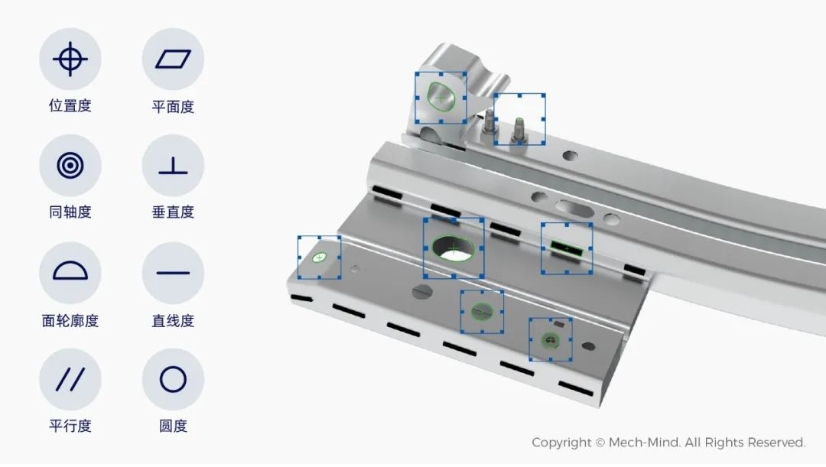 位置度
平面度
同轴度
垂直度
面轮廓度
直线度
平行度
圆度

Copyright © Mech-Mind. All Rights Reserved.