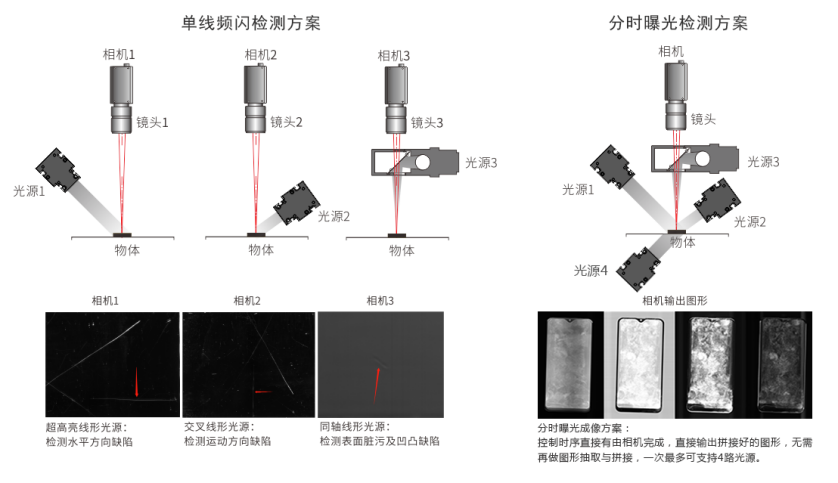 单线频闪检测方案

相机1
镜头1
光源1
物体

相机2
镜头2
光源2
物体

相机3
镜头3
光源3
物体

相机1
超高亮线形光源：
检测水平方向缺陷

相机2
交叉线形光源：
检测运动方向缺陷

相机3
同轴线形光源：
检测表面脏污及凹凸缺陷

分时曝光检测方案

相机
镜头
光源3
光源1
光源2
物体
光源4

相机输出图形

分时曝光成像方案：
控制时序直接有由相机完成，直接输出拼接好的图形，无需再做图形抽取与拼接，一次最多可支持4路光源。