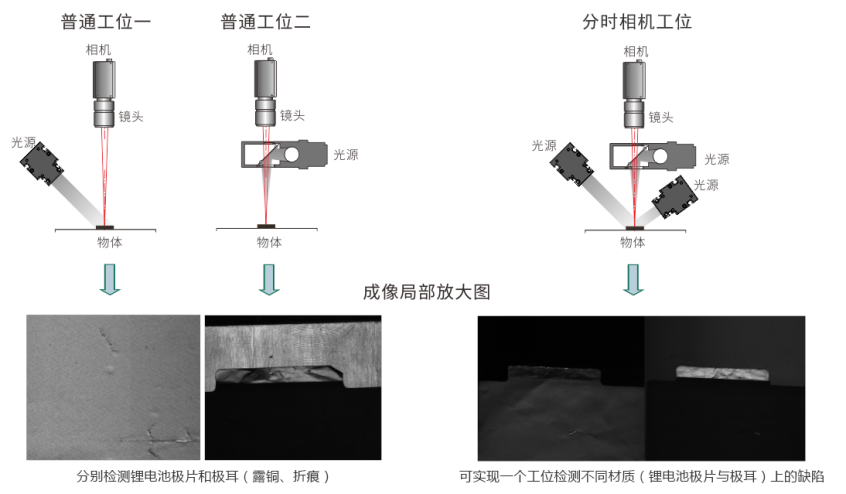 普通工位一

相机

镜头

光源

物体

普通工位二

相机

镜头

光源

物体

分时相机工位

相机

镜头

光源

光源

光源

物体

成像局部放大图

分别检测锂电池极片和极耳（露铜、折痕）

可实现一个工位检测不同材质（锂电池极片与极耳）上的缺陷